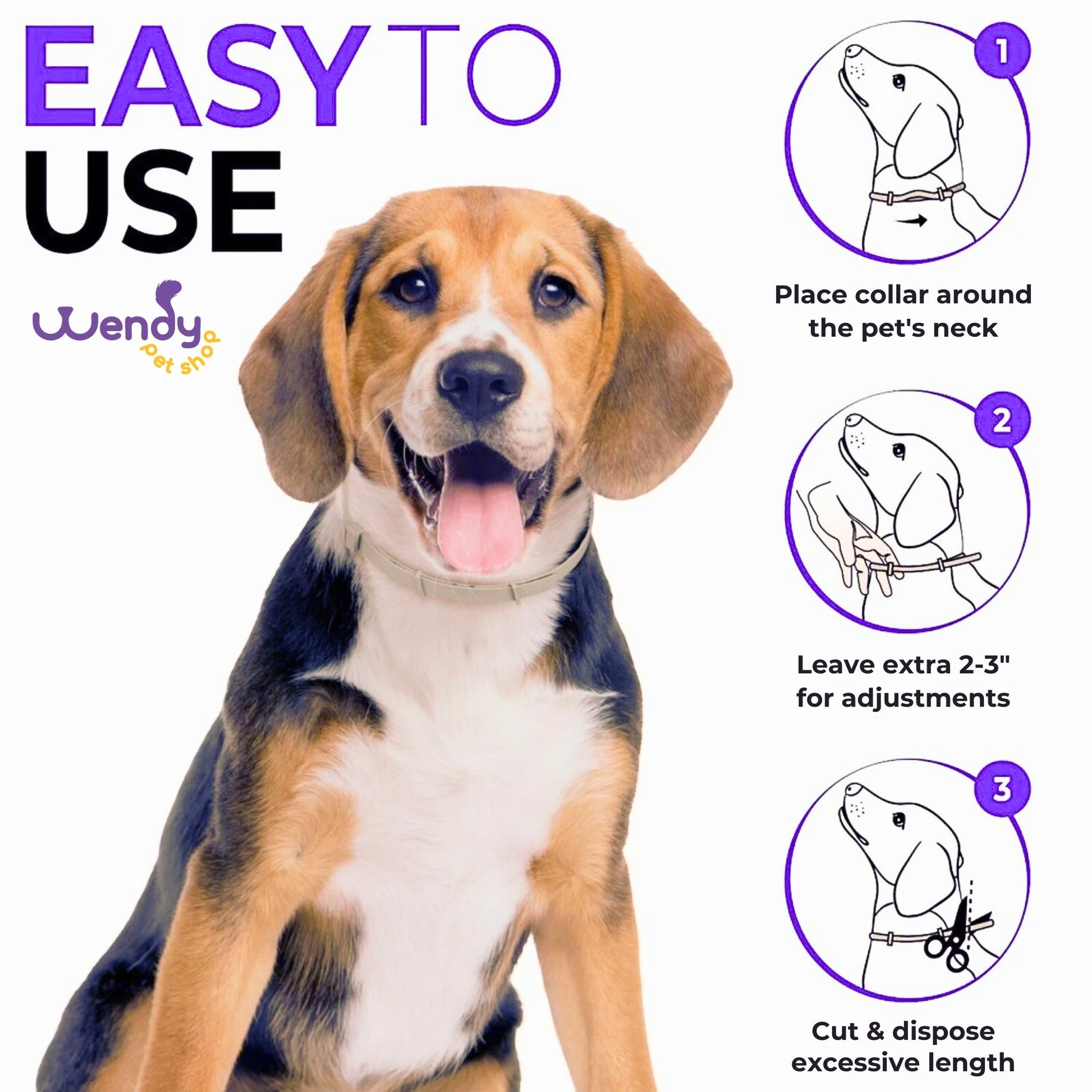 EASY TO USE

Wendy pet shop

1

Place collar around the pet's neck

2

Leave extra 2-3" for adjustments

3

Cut & dispose excessive length