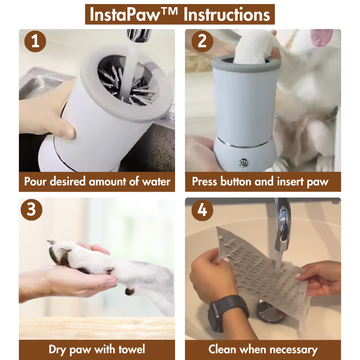 InstaPaw™ Instructions

1

Pour desired amount of water

2

Press button and insert paw

3

Dry paw with towel

4

Clean when necessary