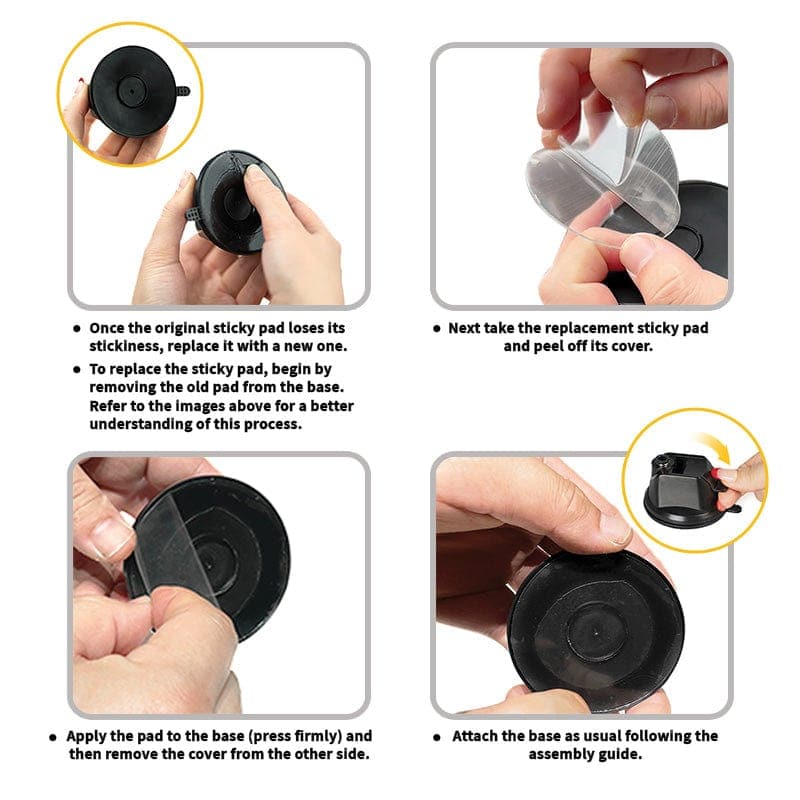 • Once the original sticky pad loses its stickiness, replace it with a new one.

• To replace the sticky pad, begin by removing the old pad from the base. Refer to the images above for a better understanding of this process.

• Next take the replacement sticky pad and peel off its cover.

• Apply the pad to the base (press firmly) and then remove the cover from the other side.

• Attach the base as usual following the assembly guide.